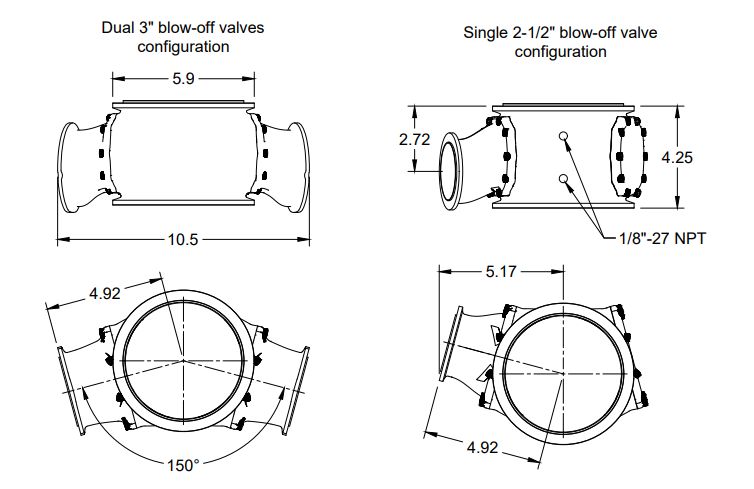 Dual 3" blow-off valves configuration

5.9

10.5

4.92

150°

Single 2-1/2" blow-off valve configuration

2.72

4.25

1/8"-27 NPT

5.17

4.92